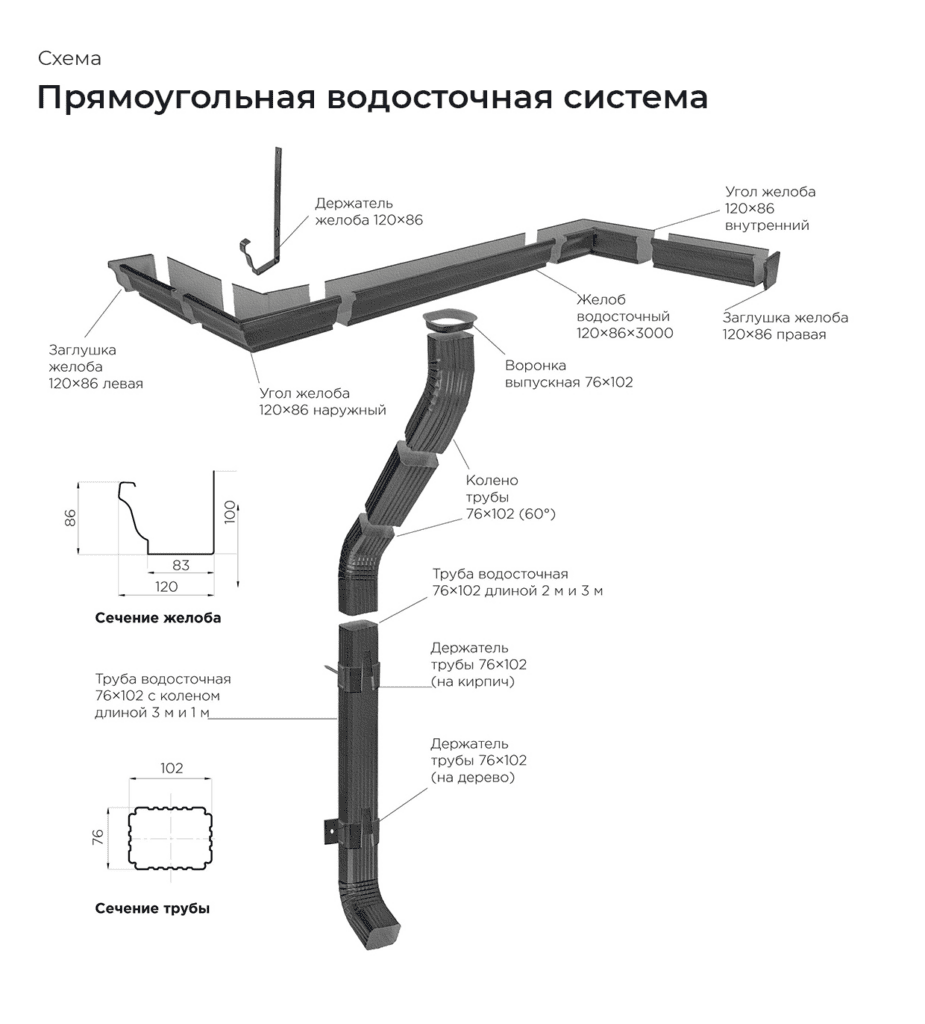 Схема

Прямоугольная водосточная система

Держатель желоба 120×86

Угол желоба 120×86 внутренний

Желоб водосточный 120×86×3000

Заглушка желоба 120×86 правая

Заглушка желоба 120×86 левая

Угол желоба 120×86 наружный

Воронка выпускная 76×102

Колено трубы 76×102 (60°)

86

100

83

120

Сечение желоба

Труба водосточная 76×102 длиной 2 м и 3 м

Держатель трубы 76×102 (на кирпич)

Труба водосточная 76×102 с коленом длиной 3 м и 1 м

Держатель трубы 76×102 (на дерево)

102

76

Сечение трубы